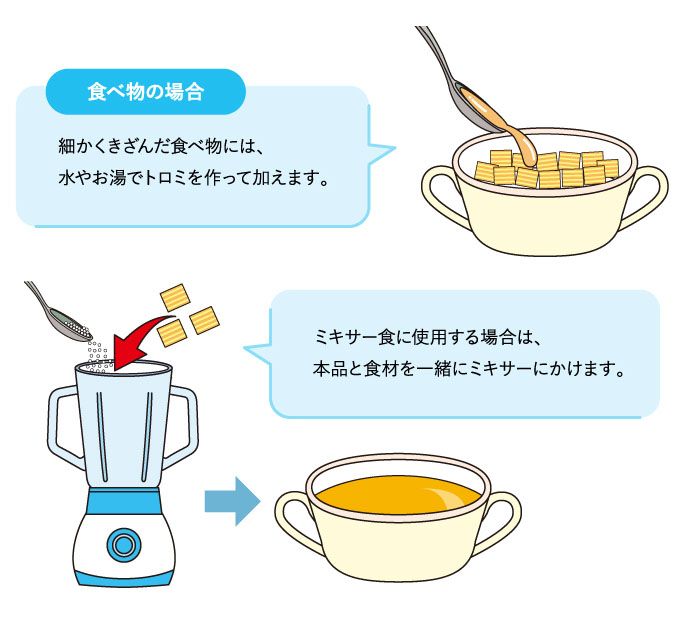 食べ物の場合

細かくきざんだ食べ物には、
水やお湯でトロミを作って加えます。

ミキサー食に使用する場合は、
本品と食材を一緒にミキサーにかけます。